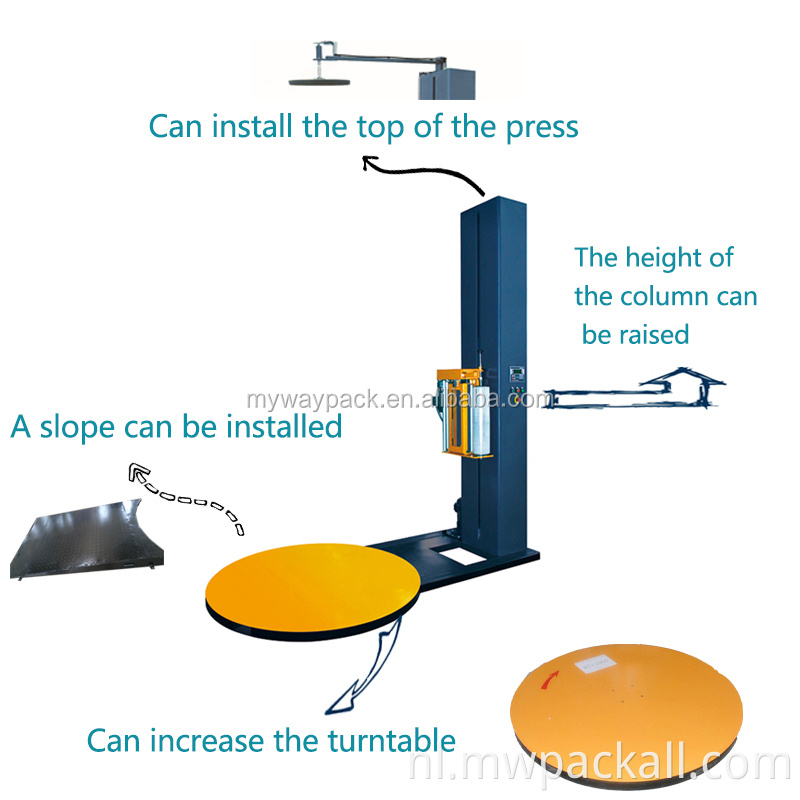 Can install the top of the press

The height of the column can be raised

mywaypack.en.alibaba.com

A slope can be installed

Can increase the turntable

nl.mwpackall.com